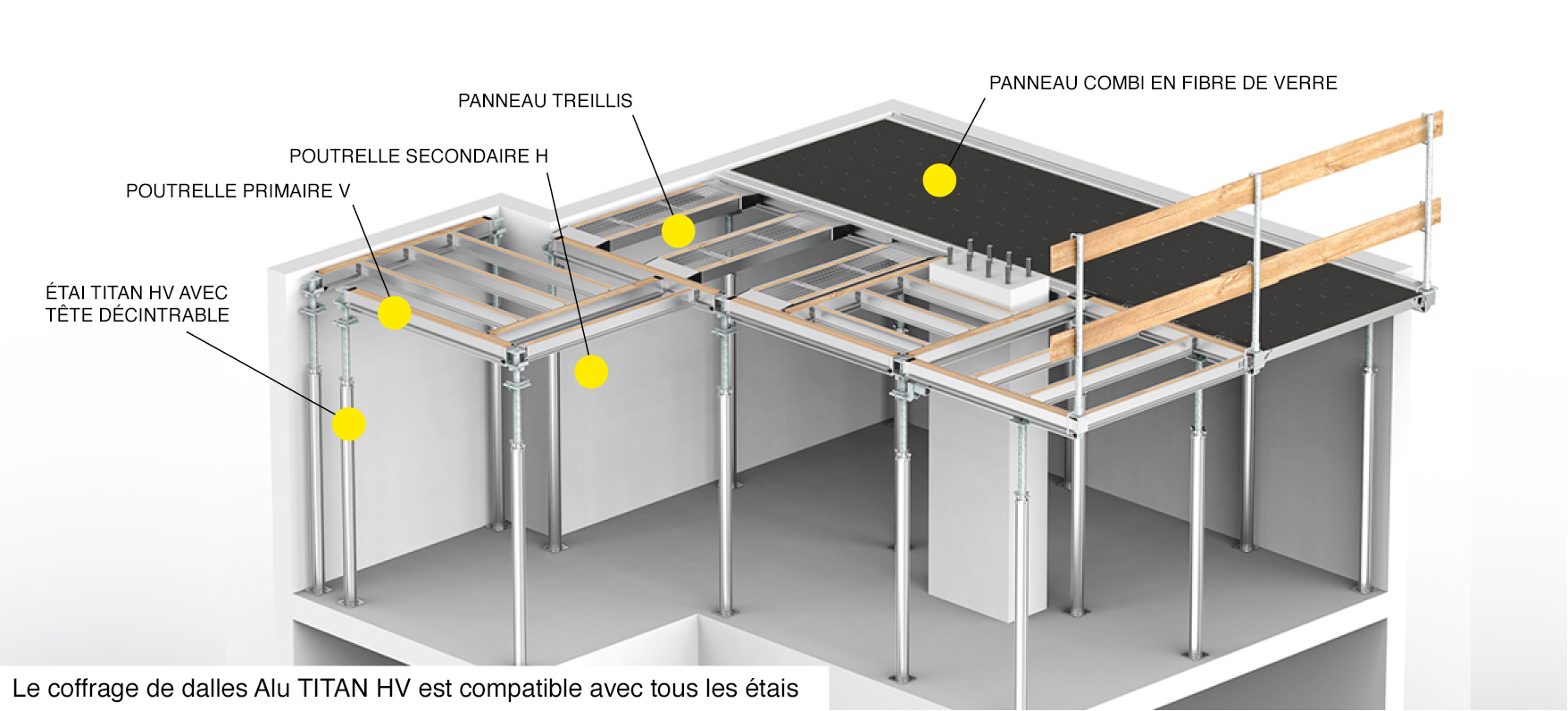 PANNEAU COMBI EN FIBRE DE VERRE

PANNEAU TREILLIS

POUTRELLE SECONDAIRE H

POUTRELLE PRIMAIRE V

ÉTAI TITAN HV AVEC TÊTE DÉCINTRABLE

Le coffrage de dalles Alu TITAN HV est compatible avec tous les étais